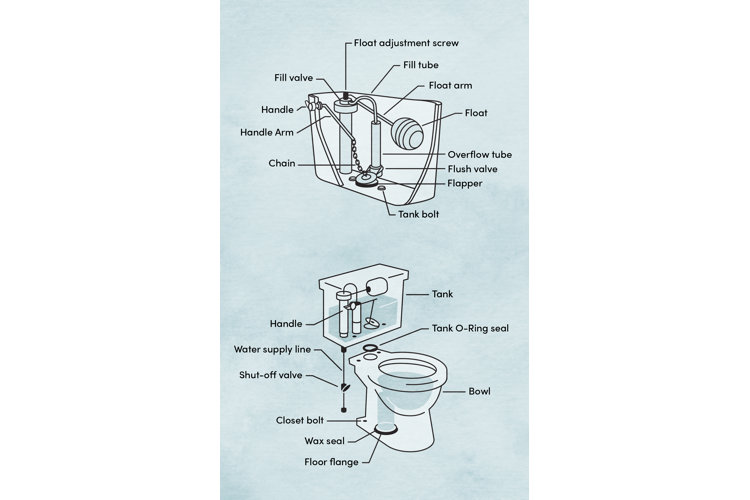 Float adjustment screw
Fill tube
Fill valve
Float arm
Handle
Float
Handle Arm
Overflow tube
Chain
Flush valve
Flapper
Tank bolt

Tank
Handle
Tank O-Ring seal
Water supply line
Shut-off valve
Bowl
Closet bolt
Wax seal
Floor flange